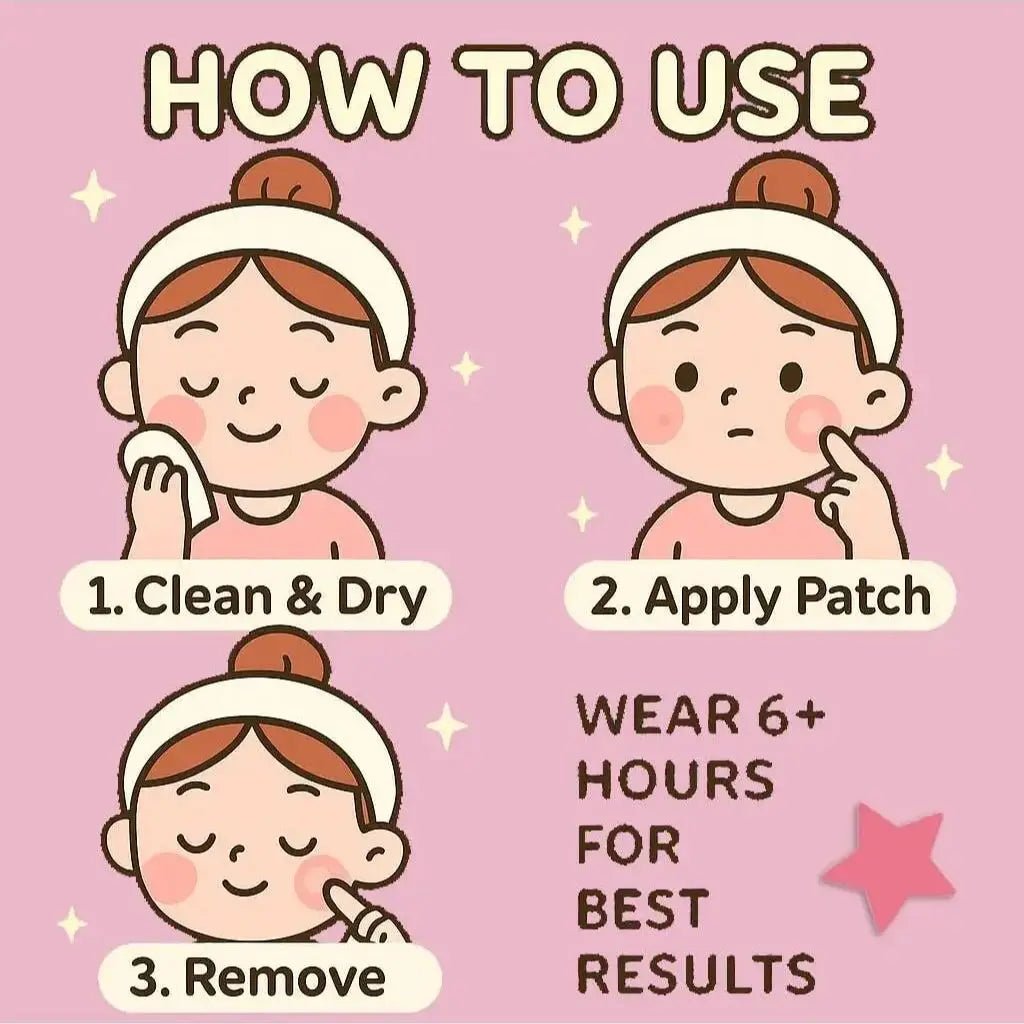 HOW TO USE

1. Clean & Dry

2. Apply Patch

3. Remove

WEAR 6+ HOURS FOR BEST RESULTS